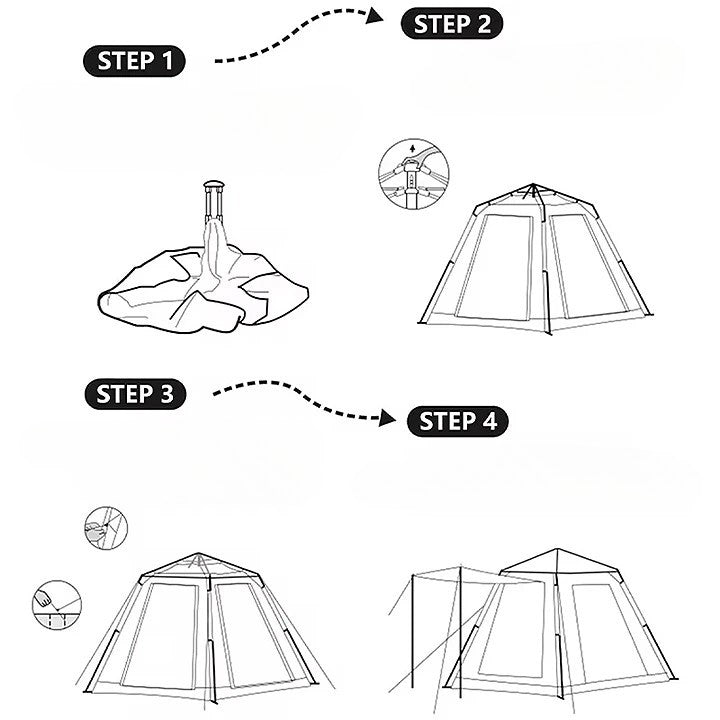 STEP 1

STEP 2

STEP 3

STEP 4